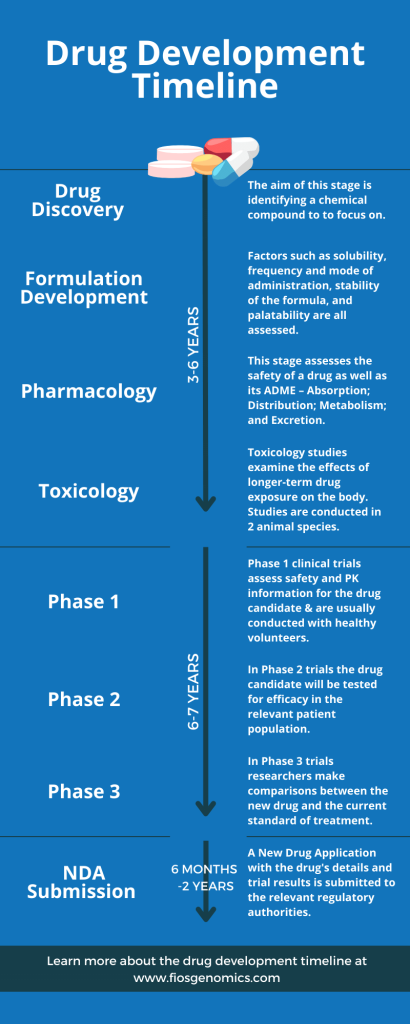 Drug Development Timeline

Drug Discovery

The aim of this stage is identifying a chemical compound to to focus on.

Formulation Development

Factors such as solubility, frequency and mode of administration, stability of the formula, and palatability are all assessed.

3-6 YEARS

Pharmacology

This stage assesses the safety of a drug as well as its ADME – Absorption; Distribution; Metabolism; and Excretion.

Toxicology

Toxicology studies examine the effects of longer-term drug exposure on the body. Studies are conducted in 2 animal species.

Phase 1

Phase 1 clinical trials assess safety and PK information for the drug candidate & are usually conducted with healthy volunteers.

6-7 YEARS

Phase 2

In Phase 2 trials the drug candidate will be tested for efficacy in the relevant patient population.

Phase 3

In Phase 3 trials researchers make comparisons between the new drug and the current standard of treatment.

NDA Submission

6 MONTHS -2 YEARS

A New Drug Application with the drug's details and trial results is submitted to the relevant regulatory authorities.

Learn more about the drug development timeline at www.fiosgenomics.com